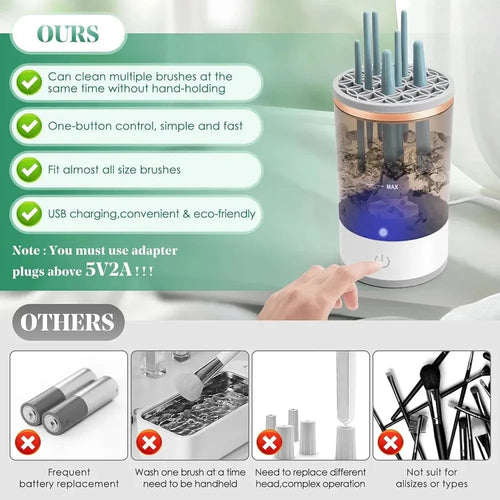 OURS

Can clean multiple brushes at the same time without hand-holding

One-button control, simple and fast

Fit almost all size brushes

USB charging,convenient & eco-friendly

Note : You must use adapter plugs above 5V2A!!!

MAX

OTHERS

Frequent battery replacement

Wash one brush at a time need to be handheld

Need to replace different head,complex operation

Not suit for allsizes or types