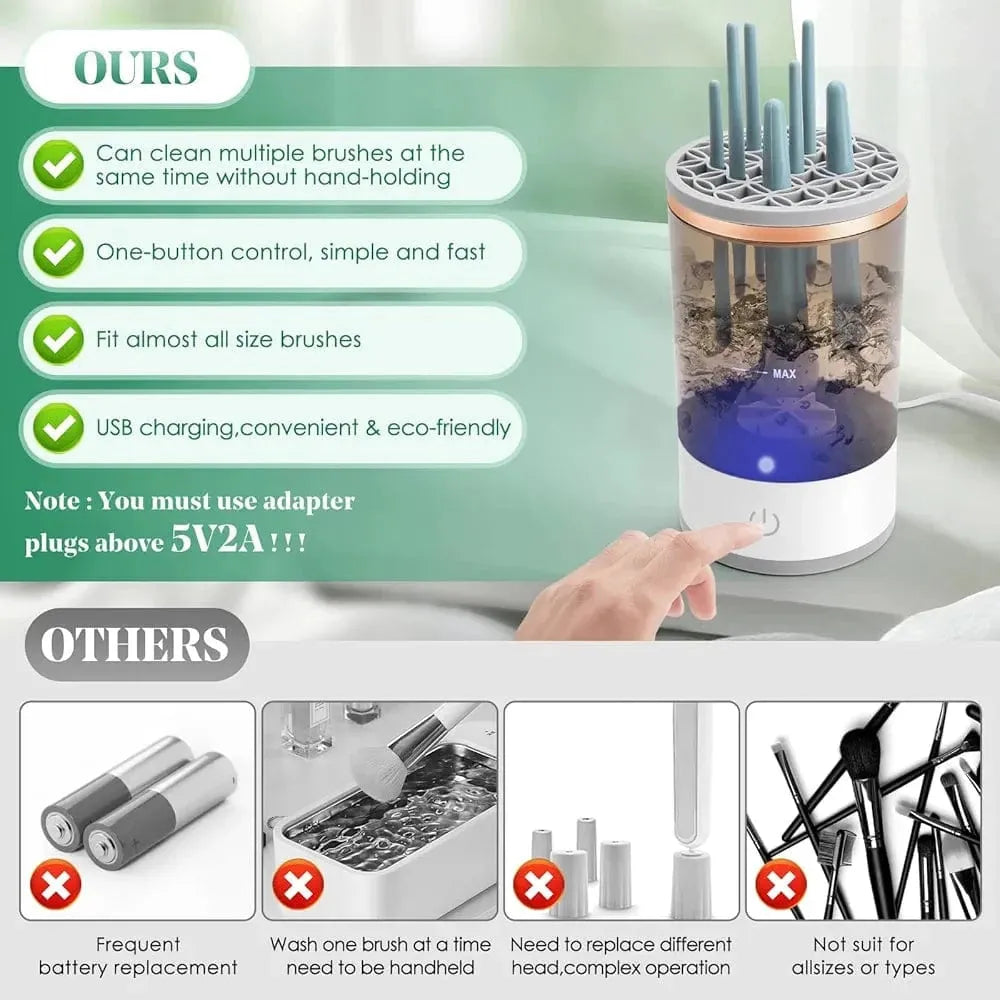 OURS

Can clean multiple brushes at the same time without hand-holding

One-button control, simple and fast

Fit almost all size brushes

USB charging,convenient & eco-friendly

Note : You must use adapter plugs above 5V2A ! ! !

MAX

OTHERS

Frequent battery replacement

Wash one brush at a time need to be handheld

Need to replace different head,complex operation

Not suit for allsizes or types